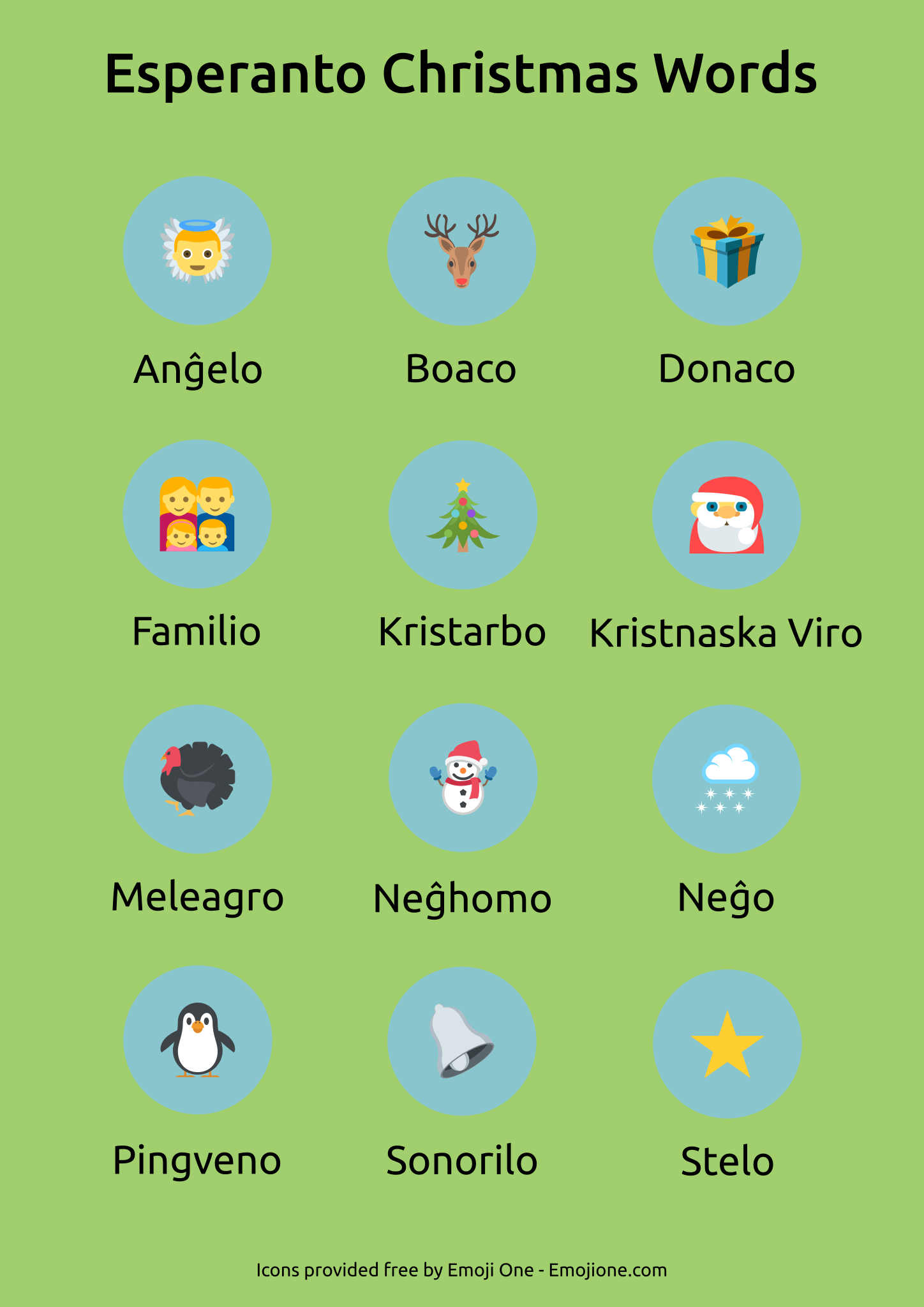 Esperanto Christmas Words

Anĝelo

Boaco

Donaco

Familio

Kristarbo

Kristnaska Viro

Meleagro

Neĝhomo

Neĝo

Pingveno

Sonorilo

Stelo

Icons provided free by Emoji One - Emojione.com